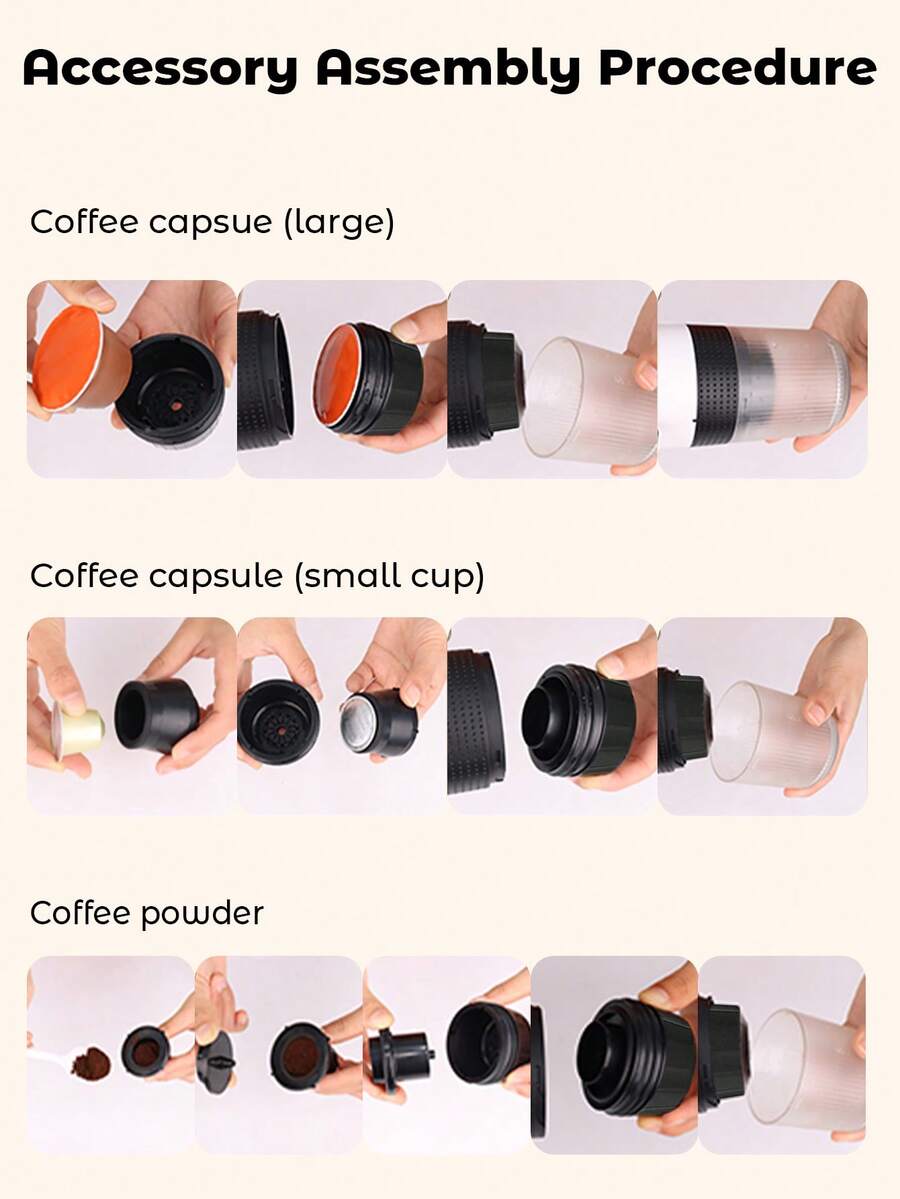 Accessory Assembly Procedure

Coffee capsue (large)

Coffee capsule (small cup)

Coffee powder